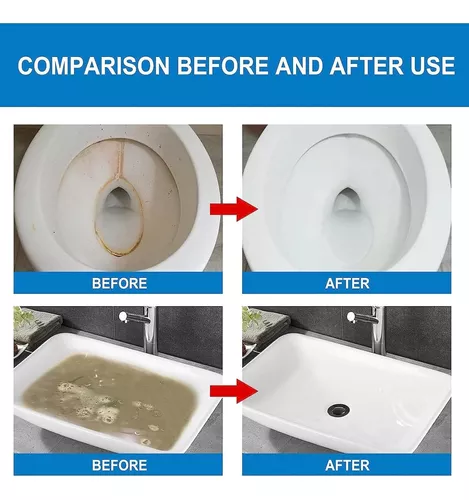 COMPARISON BEFORE AND AFTER USE

BEFORE

AFTER

BEFORE

AFTER